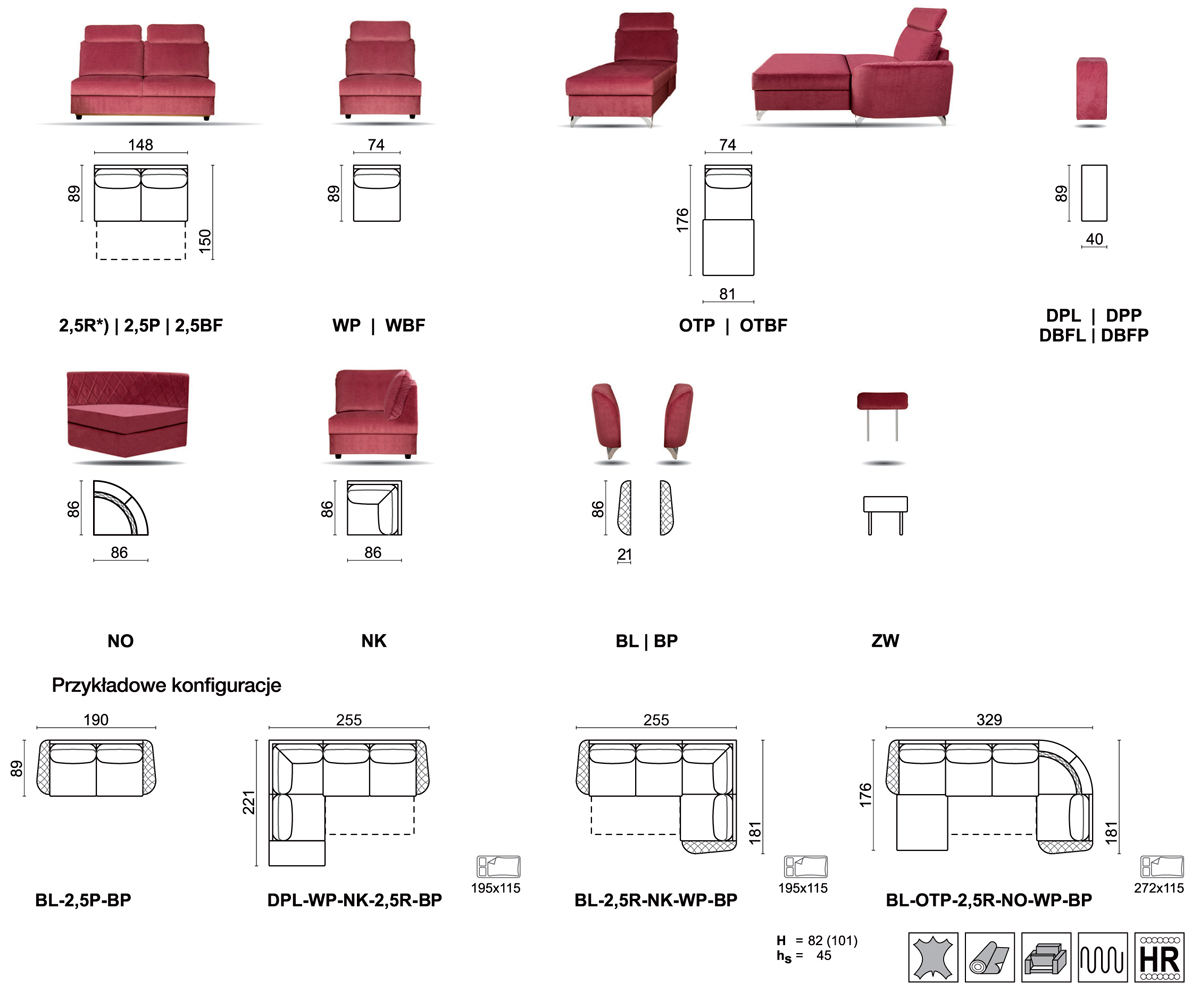 148

89

150

2,5R*) | 2,5P | 2,5BF

74

89

WP | WBF

74

176

81

OTP | OTBF

89

40

DPL | DPP
DBFL | DBFP

86

86

NO

86

86

NK

86

21

BL | BP

ZW

Przykładowe konfiguracje

190

89

BL-2,5P-BP

255

221

195x115

DPL-WP-NK-2,5R-BP

255

181

195x115

BL-2,5R-NK-WP-BP

329

176

181

272x115

BL-OTP-2,5R-NO-WP-BP

H = 82 (101)
$h_s$ = 45

HR