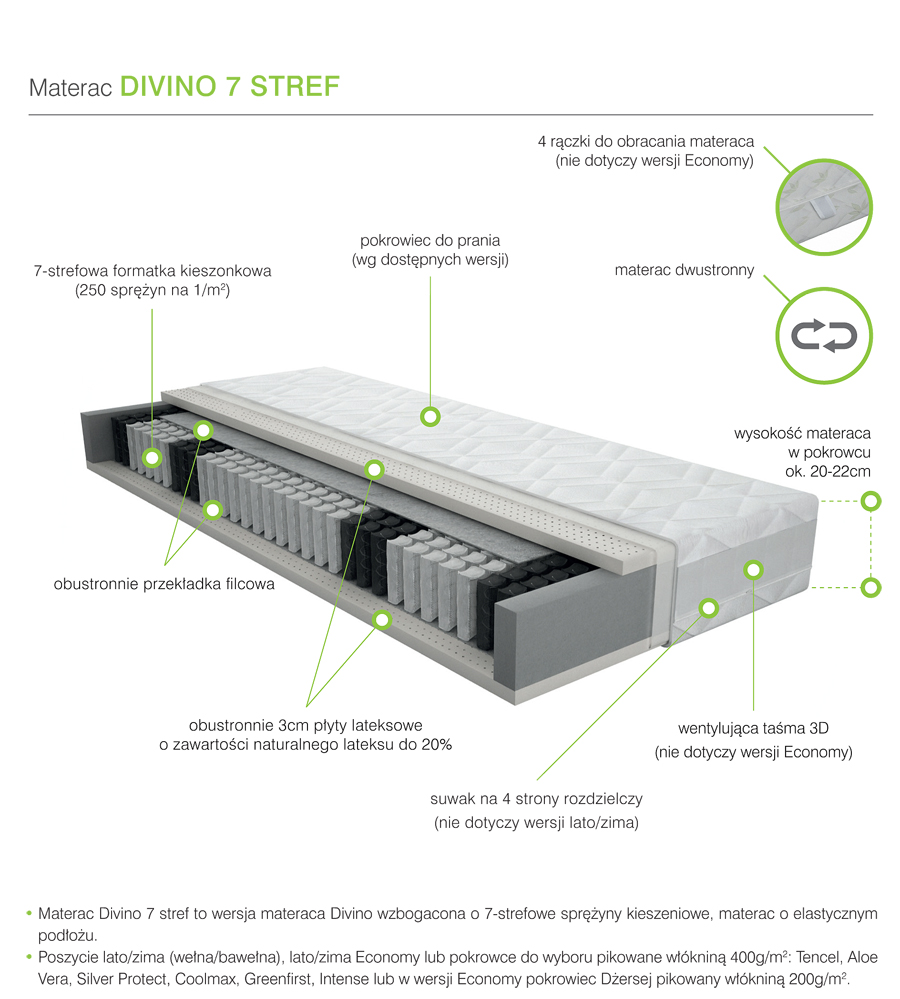 Materac DIVINO 7 STREF

4 rączki do obracania materaca (nie dotyczy wersji Economy)

pokrowiec do prania (wg dostępnych wersji)

7-strefowa formatka kieszonkowa (250 sprężyn na 1/m$^2$)

materac dwustronny

wysokość materaca w pokrowcu ok. 20-22cm

obustronnie przekładka filcowa

obustronnie 3cm płyty lateksowe o zawartości naturalnego lateksu do 20%

wentylująca taśma 3D (nie dotyczy wersji Economy)

suwak na 4 strony rozdzielczy (nie dotyczy wersji lato/zima)

• Materac Divino 7 stref to wersja materaca Divino wzbogacona o 7-strefowe sprężyny kieszeniowe, materac o elastycznym podłożu.
• Poszycie lato/zima (wełna/bawełna), lato/zima Economy lub pokrowce do wyboru pikowane włókniną 400g/m$^2$: Tencel, Aloe Vera, Silver Protect, Coolmax, Greenfirst, Intense lub w wersji Economy pokrowiec Dżersej pikowany włókniną 200g/m$^2$.