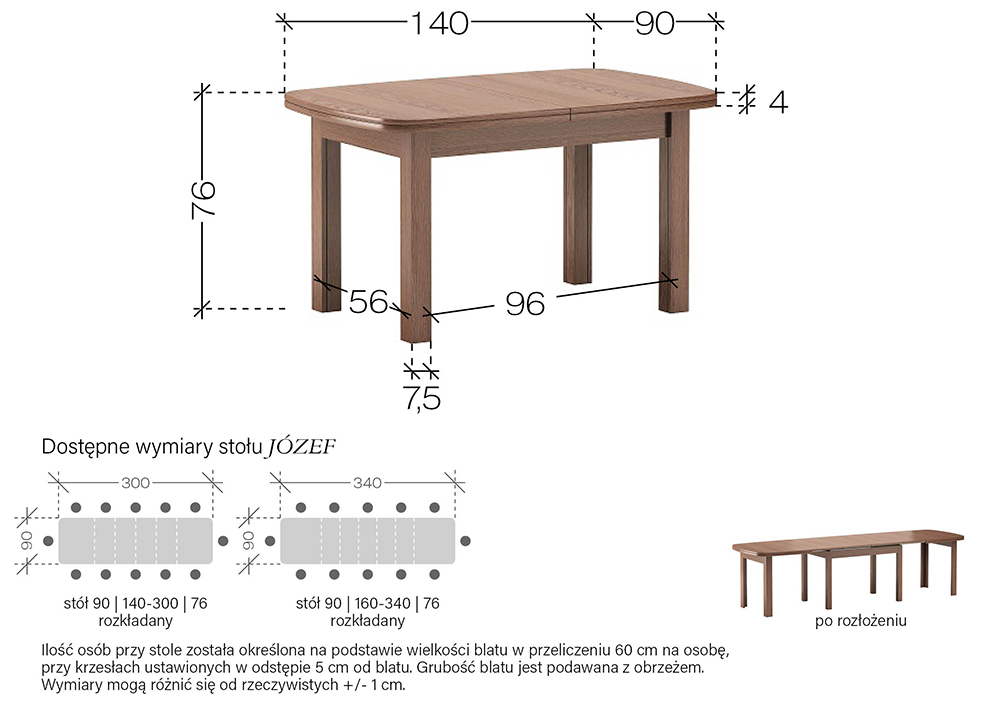 140
90
4
76
56
96
7,5

Dostępne wymiary stołu JÓZEF

300
90
stół 90 | 140-300 | 76
rozkładany

340
90
stół 90 | 160-340 | 76
rozkładany

po rozłożeniu

Ilość osób przy stole została określona na podstawie wielkości blatu w przeliczeniu 60 cm na osobę, przy krzesłach ustawionych w odstępie 5 cm od blatu. Grubość blatu jest podawana z obrzeżem. Wymiary mogą różnić się od rzeczywistych +/- 1 cm.