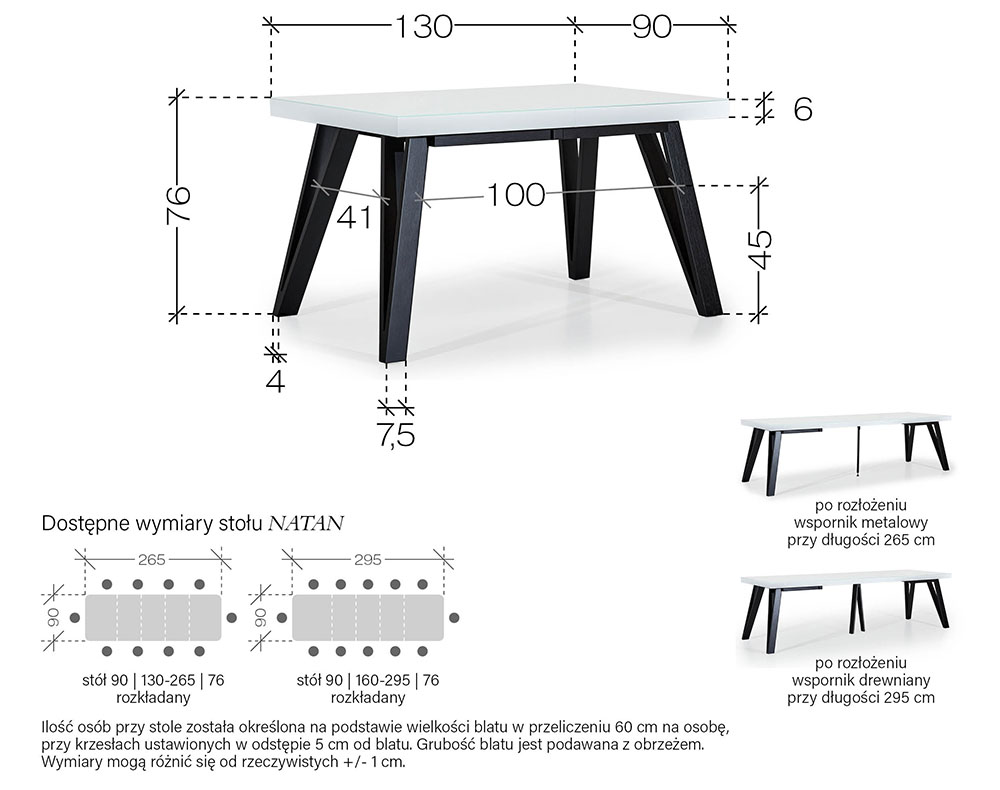 130
90
6
76
41
100
45
4
7,5

po rozłożeniu
wspornik metalowy
przy długości 265 cm

po rozłożeniu
wspornik drewniany
przy długości 295 cm

Dostępne wymiary stołu NATAN

265
90
stół 90 | 130-265 | 76
rozkładany

295
90
stół 90 | 160-295 | 76
rozkładany

Ilość osób przy stole została określona na podstawie wielkości blatu w przeliczeniu 60 cm na osobę, przy krzesłach ustawionych w odstępie 5 cm od blatu. Grubość blatu jest podawana z obrzeżem. Wymiary mogą różnić się od rzeczywistych +/- 1 cm.