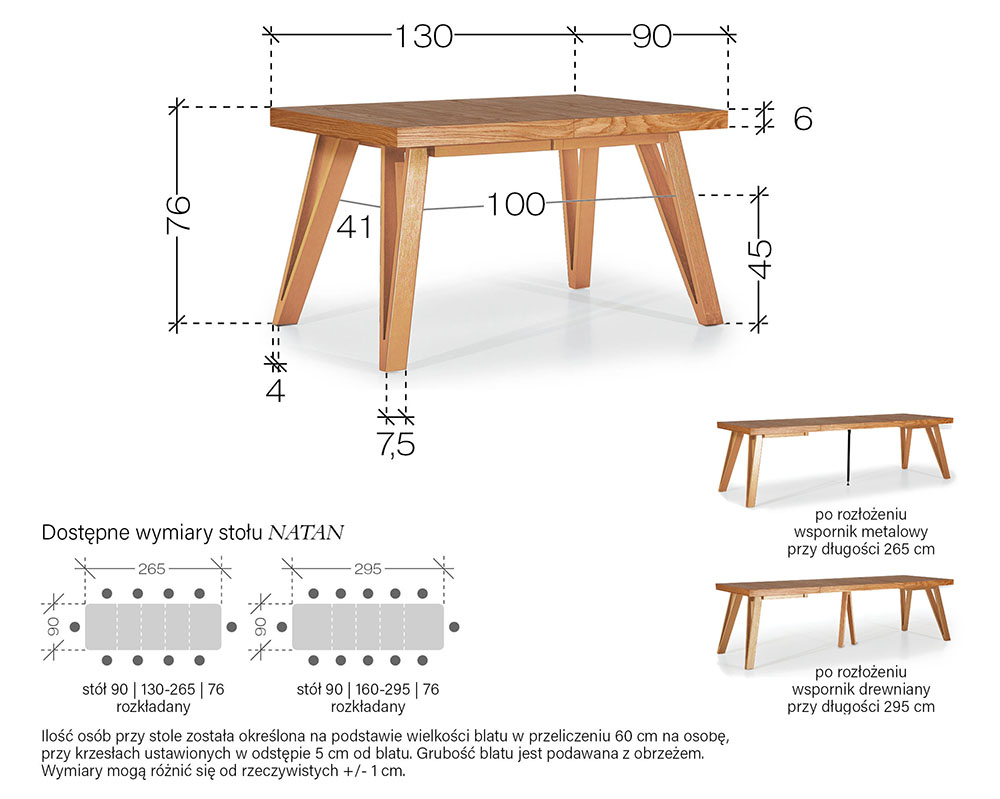 130
90
6
76
41
100
45
4
7,5

po rozłożeniu
wspornik metalowy
przy długości 265 cm

po rozłożeniu
wspornik drewniany
przy długości 295 cm

Dostępne wymiary stołu NATAN

265
90
stół 90 | 130-265 | 76
rozkładany

295
90
stół 90 | 160-295 | 76
rozkładany

Ilość osób przy stole została określona na podstawie wielkości blatu w przeliczeniu 60 cm na osobę, przy krzesłach ustawionych w odstępie 5 cm od blatu. Grubość blatu jest podawana z obrzeżem. Wymiary mogą różnić się od rzeczywistych +/- 1 cm.