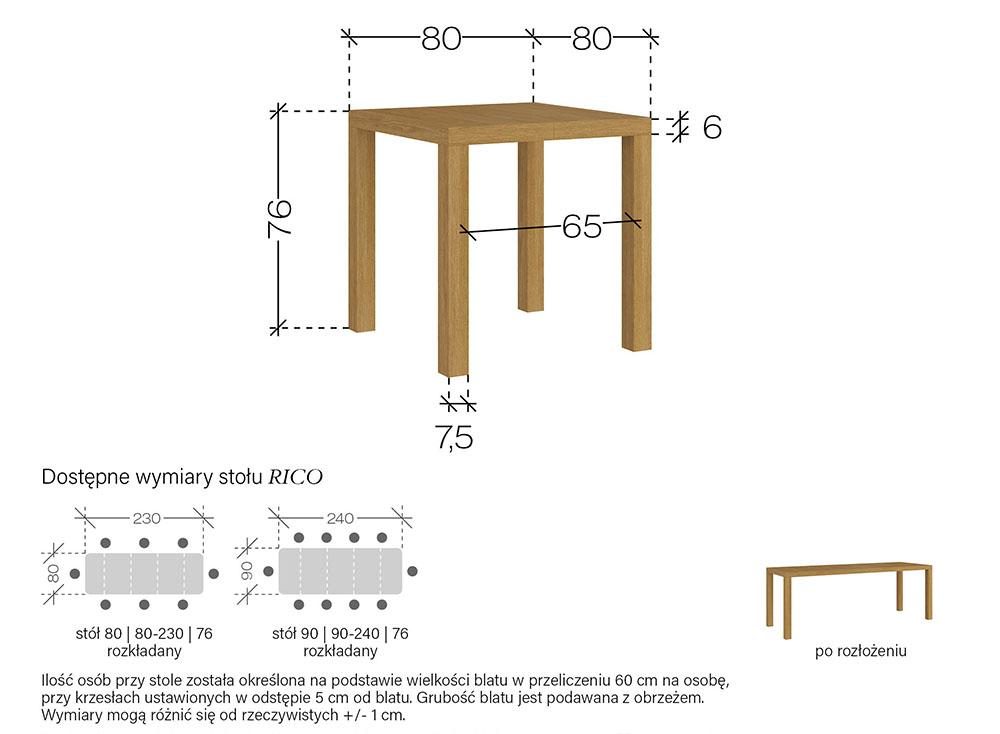 80 80
6
76
65
7,5

Dostępne wymiary stołu RICO

230
80
stół 80 | 80-230 | 76
rozkładany

240
90
stół 90 | 90-240 | 76
rozkładany

po rozłożeniu

Ilość osób przy stole została określona na podstawie wielkości blatu w przeliczeniu 60 cm na osobę, przy krzesłach ustawionych w odstępie 5 cm od blatu. Grubość blatu jest podawana z obrzeżem. Wymiary mogą różnić się od rzeczywistych +/- 1 cm.