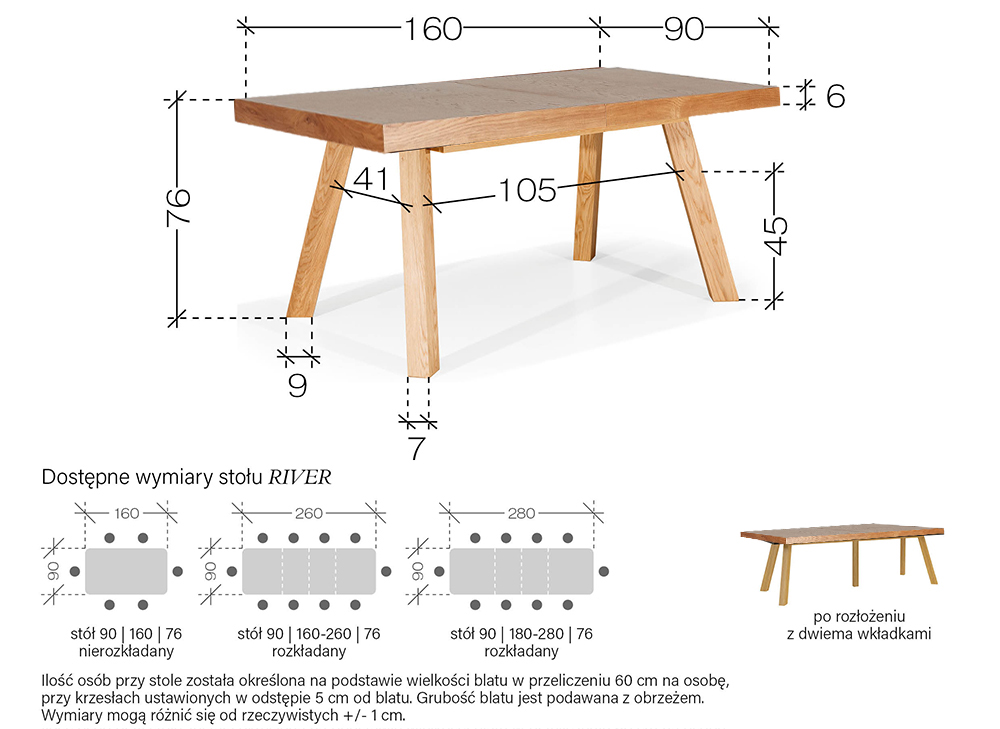 160
90
6
76
41
105
45
9
7

Dostępne wymiary stołu RIVER

160
90
stół 90 | 160 | 76
nierozkładany

260
90
stół 90 | 160-260 | 76
rozkładany

280
90
stół 90 | 180-280 | 76
rozkładany

po rozłożeniu
z dwiema wkładkami

Ilość osób przy stole została określona na podstawie wielkości blatu w przeliczeniu 60 cm na osobę, przy krzesłach ustawionych w odstępie 5 cm od blatu. Grubość blatu jest podawana z obrzeżem. Wymiary mogą różnić się od rzeczywistych +/- 1 cm.